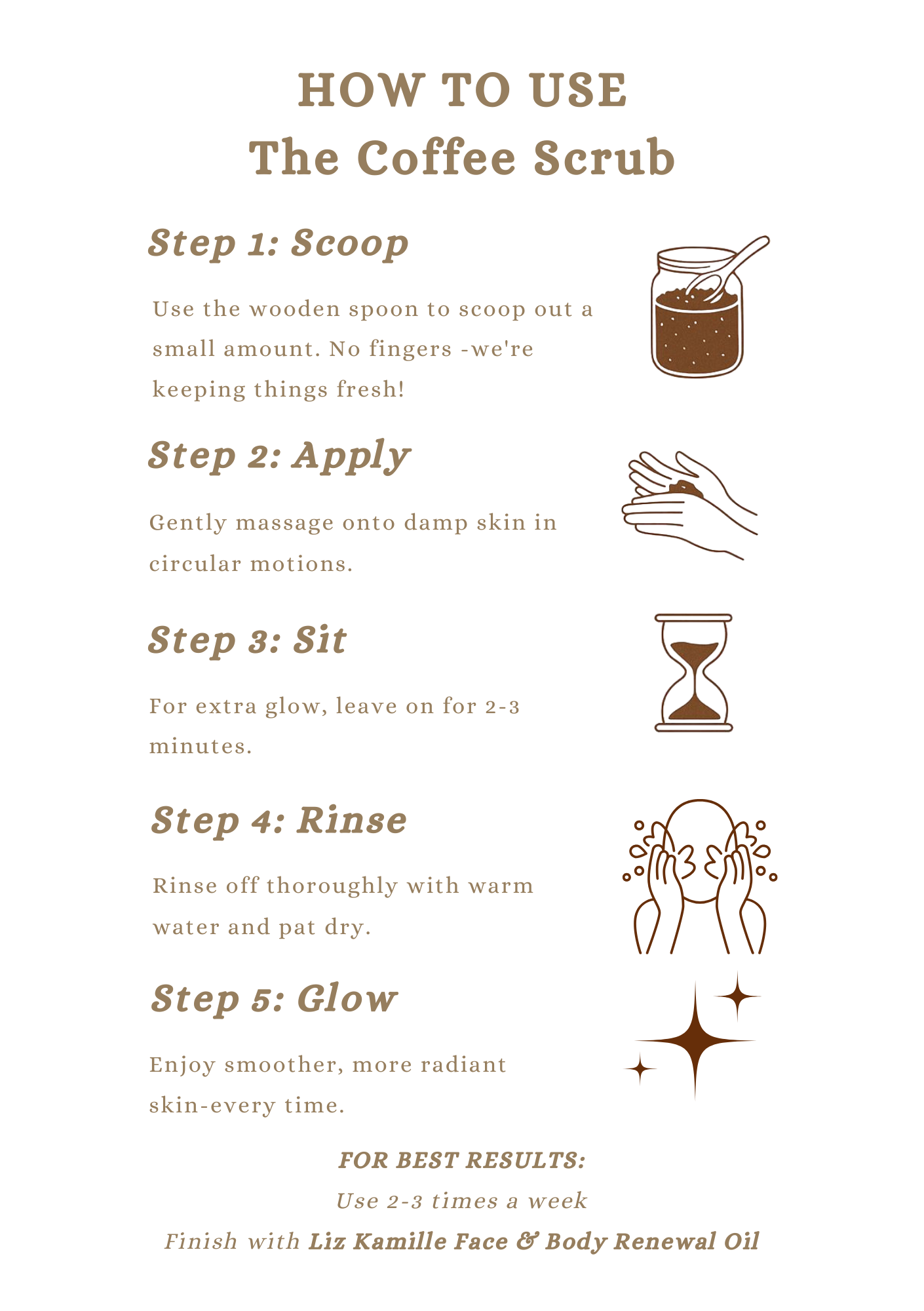 HOW TO USE
The Coffee Scrub

Step 1: Scoop

Use the wooden spoon to scoop out a small amount. No fingers -we're keeping things fresh!

Step 2: Apply

Gently massage onto damp skin in circular motions.

Step 3: Sit

For extra glow, leave on for 2-3 minutes.

Step 4: Rinse

Rinse off thoroughly with warm water and pat dry.

Step 5: Glow

Enjoy smoother, more radiant skin-every time.

FOR BEST RESULTS:
Use 2-3 times a week
Finish with Liz Kamille Face & Body Renewal Oil