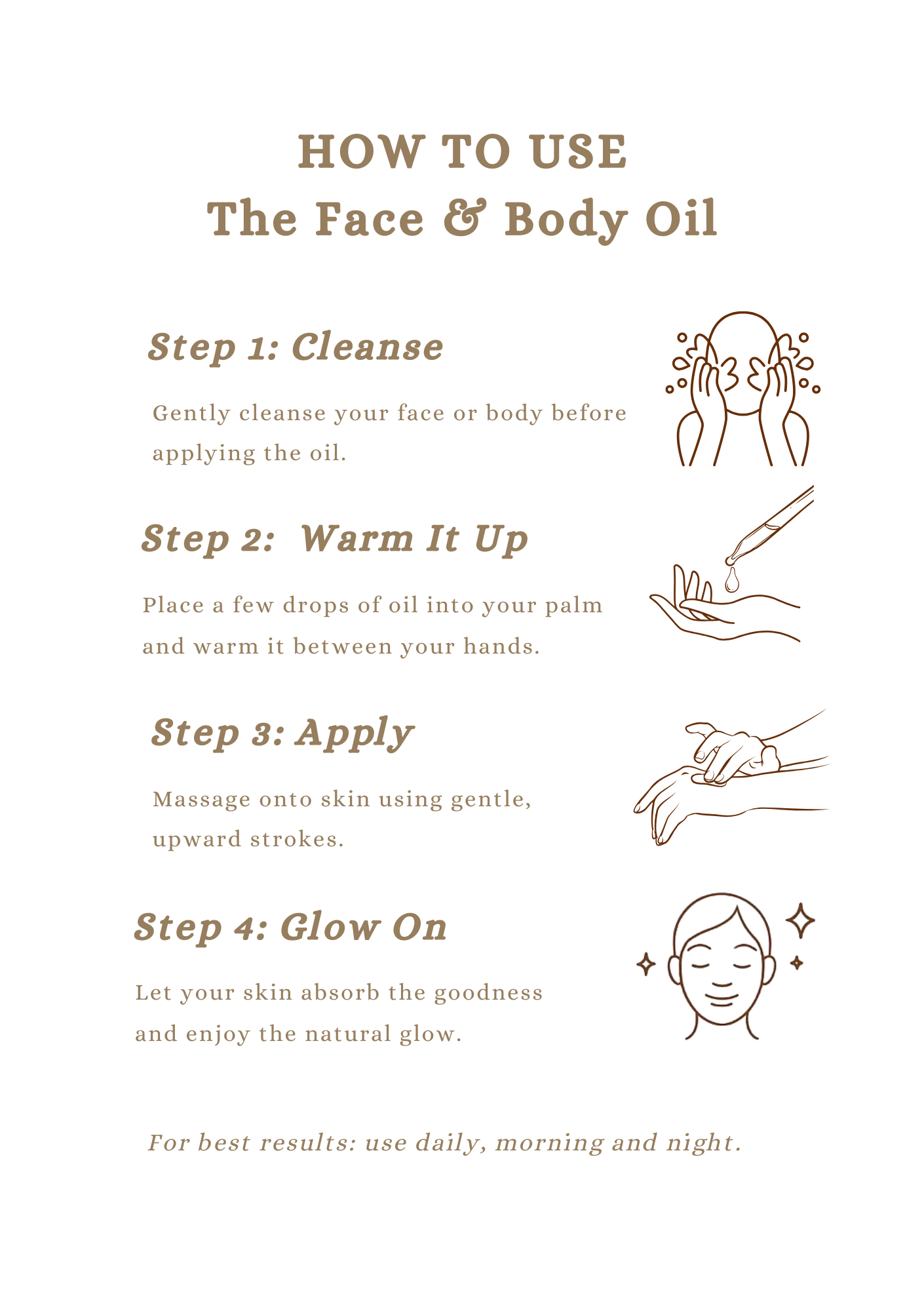 HOW TO USE
The Face & Body Oil

Step 1: Cleanse

Gently cleanse your face or body before applying the oil.

Step 2:  Warm It Up

Place a few drops of oil into your palm and warm it between your hands.

Step 3: Apply

Massage onto skin using gentle, upward strokes.

Step 4: Glow On

Let your skin absorb the goodness and enjoy the natural glow.

For best results: use daily, morning and night.